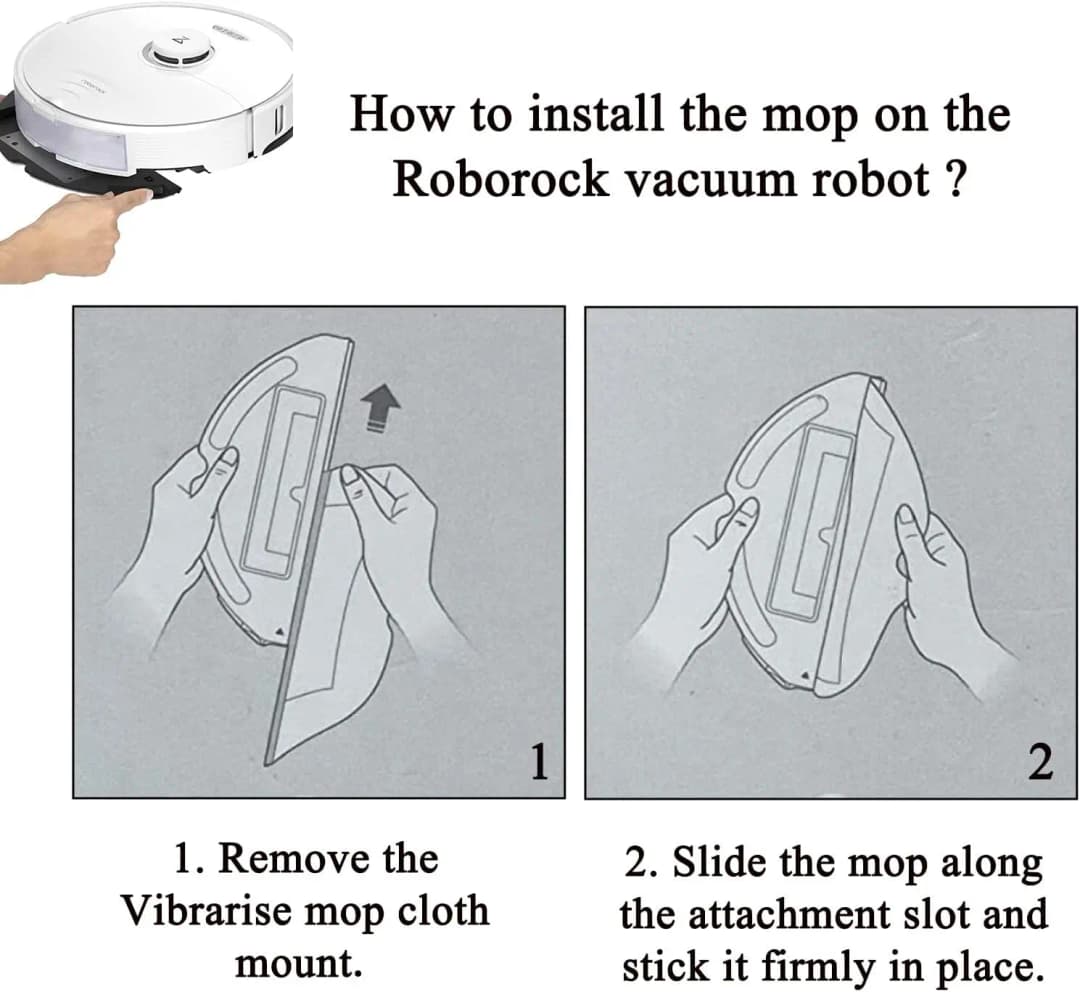 How to install the mop on the Roborock vacuum robot ?

1

2

1. Remove the Vibrarise mop cloth mount.

2. Slide the mop along the attachment slot and stick it firmly in place.